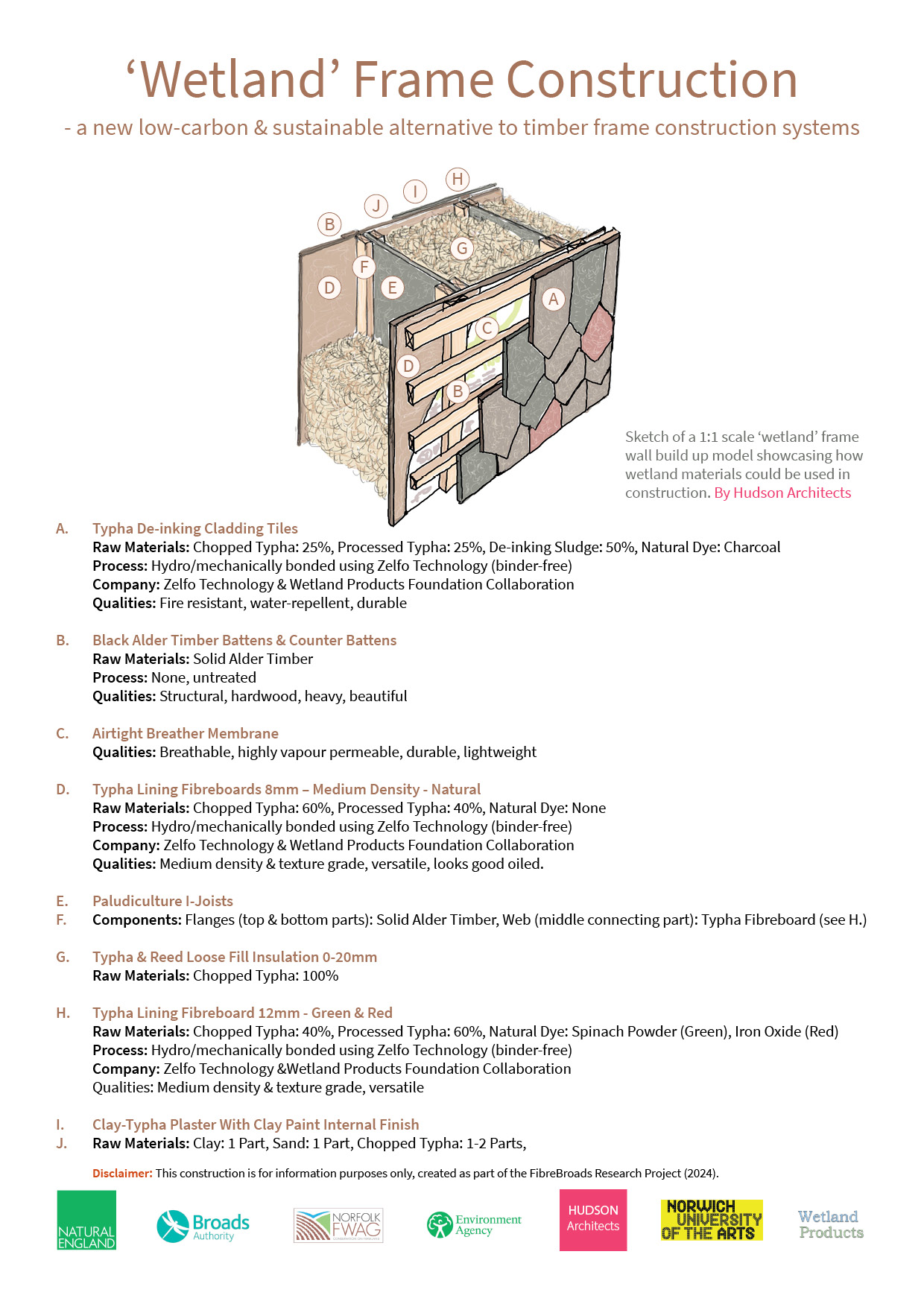 ‘Wetland’ Frame Construction

- a new low-carbon & sustainable alternative to timber frame construction systems

H
I
J
B
G
F
D
E
A
C
D
B

Sketch of a 1:1 scale ‘wetland’ frame wall build up model showcasing how wetland materials could be used in construction. By Hudson Architects

A. Typha De-inking Cladding Tiles
Raw Materials: Chopped Typha: 25%, Processed Typha: 25%, De-inking Sludge: 50%, Natural Dye: Charcoal
Process: Hydro/mechanically bonded using Zelfo Technology (binder-free)
Company: Zelfo Technology & Wetland Products Foundation Collaboration
Qualities: Fire resistant, water-repellent, durable

B. Black Alder Timber Battens & Counter Battens
Raw Materials: Solid Alder Timber
Process: None, untreated
Qualities: Structural, hardwood, heavy, beautiful

C. Airtight Breather Membrane
Qualities: Breathable, highly vapour permeable, durable, lightweight

D. Typha Lining Fibreboards 8mm – Medium Density - Natural
Raw Materials: Chopped Typha: 60%, Processed Typha: 40%, Natural Dye: None
Process: Hydro/mechanically bonded using Zelfo Technology (binder-free)
Company: Zelfo Technology & Wetland Products Foundation Collaboration
Qualities: Medium density & texture grade, versatile, looks good oiled.

E. Paludiculture I-Joists
F. Components: Flanges (top & bottom parts): Solid Alder Timber, Web (middle connecting part): Typha Fibreboard (see H.)

G. Typha & Reed Loose Fill Insulation 0-20mm
Raw Materials: Chopped Typha: 100%

H. Typha Lining Fibreboard 12mm - Green & Red
Raw Materials: Chopped Typha: 40%, Processed Typha: 60%, Natural Dye: Spinach Powder (Green), Iron Oxide (Red)
Process: Hydro/mechanically bonded using Zelfo Technology (binder-free)
Company: Zelfo Technology &Wetland Products Foundation Collaboration
Qualities: Medium density & texture grade, versatile

I. Clay-Typha Plaster With Clay Paint Internal Finish
J. Raw Materials: Clay: 1 Part, Sand: 1 Part, Chopped Typha: 1-2 Parts,

Disclaimer: This construction is for information purposes only, created as part of the FibreBroads Research Project (2024).

NATURAL ENGLAND
Broads Authority
NORFOLK FWAG
Environment Agency
HUDSON Architects
NORWICH UNIVERSITY OF THE ARTS
Wetland Products